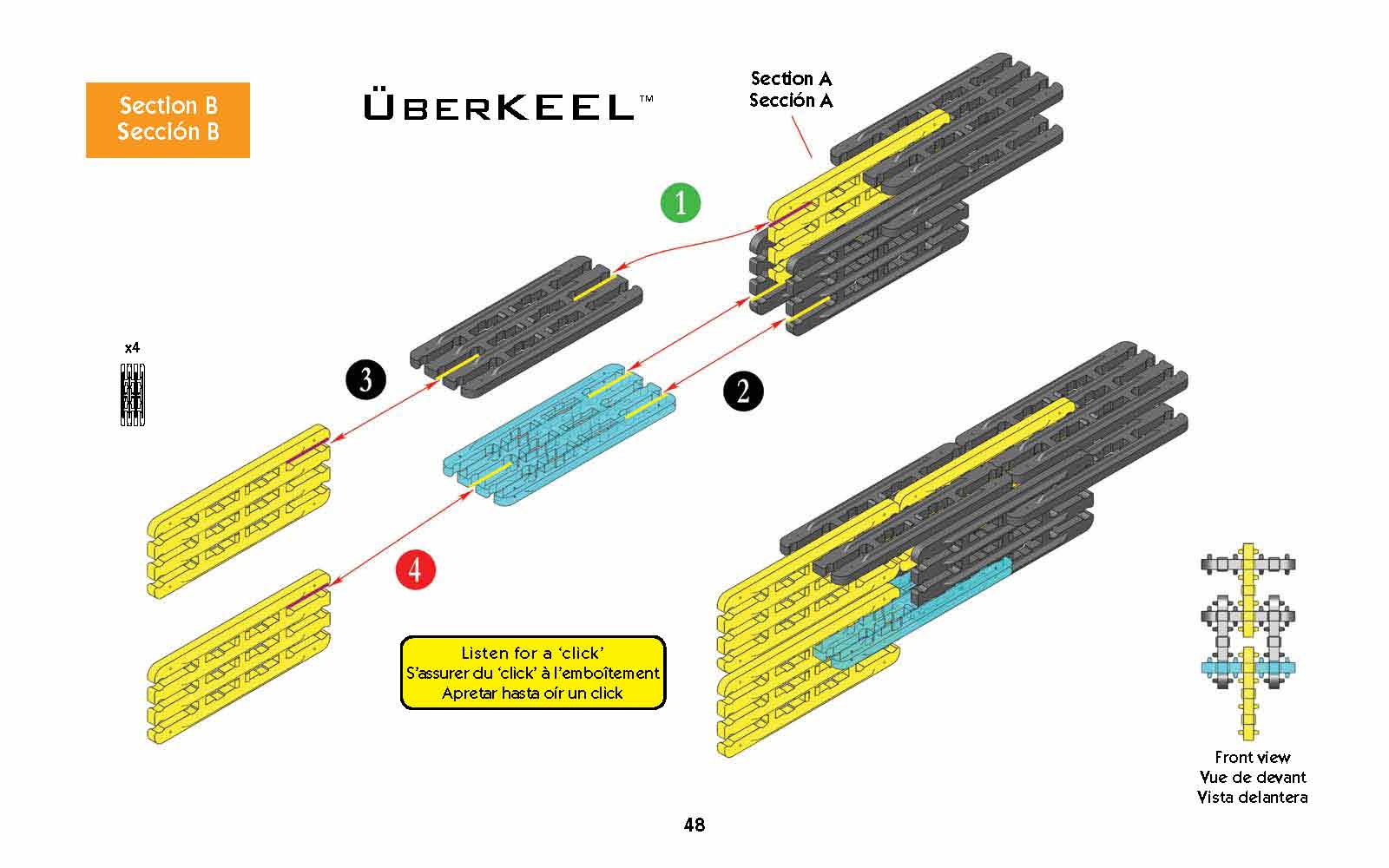 Section B
Sección B

ÜBERKEEL™

Section A
Sección A

1

x4

3

2

4

Listen for a 'click'
S'assurer du 'click' à l'emboîtement
Apretar hasta oír un click

Front view
Vue de devant
Vista delantera

48