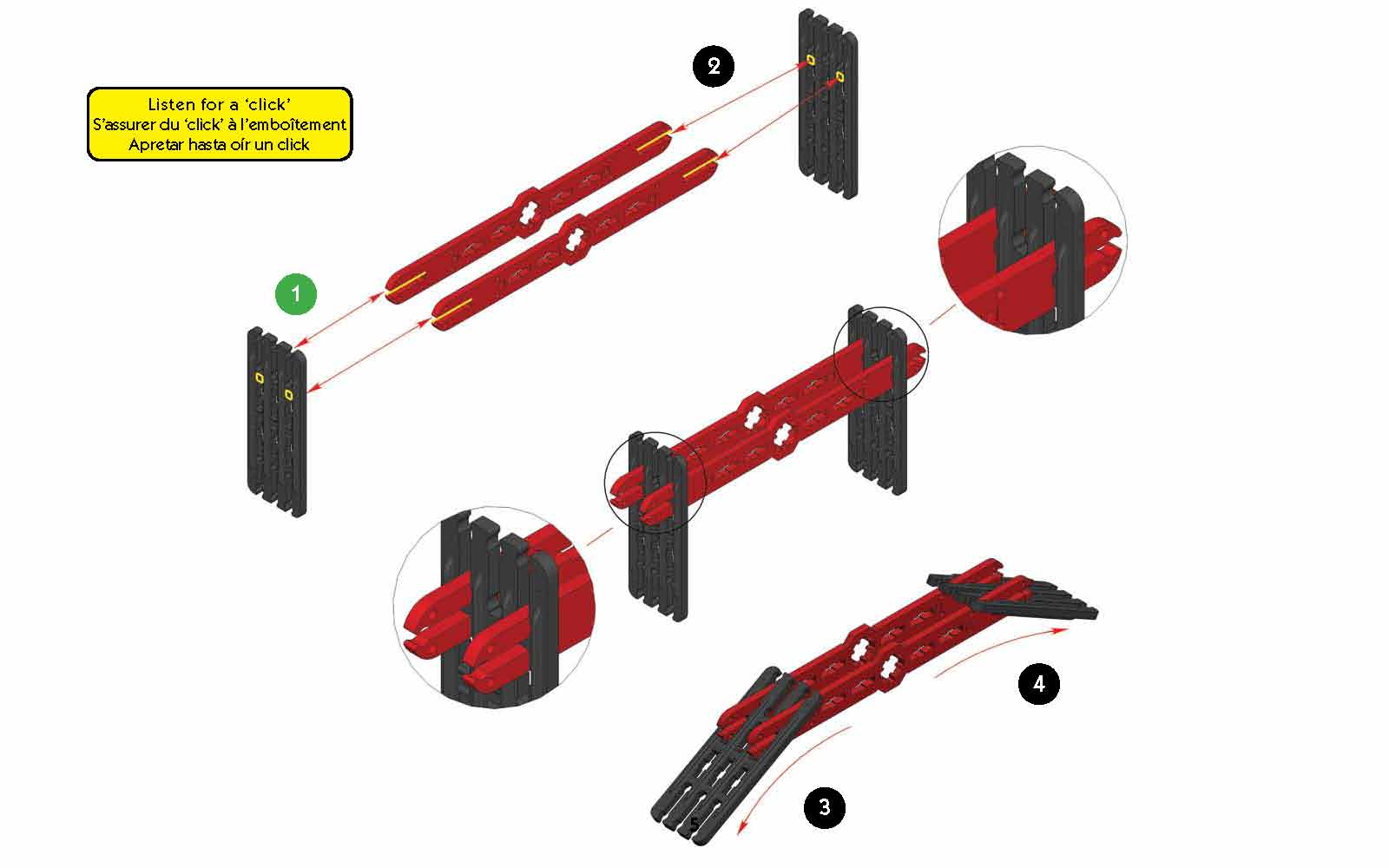 Listen for a 'click'
S'assurer du 'click' à l'emboîtement
Apretar hasta oír un click

2

1

4

3