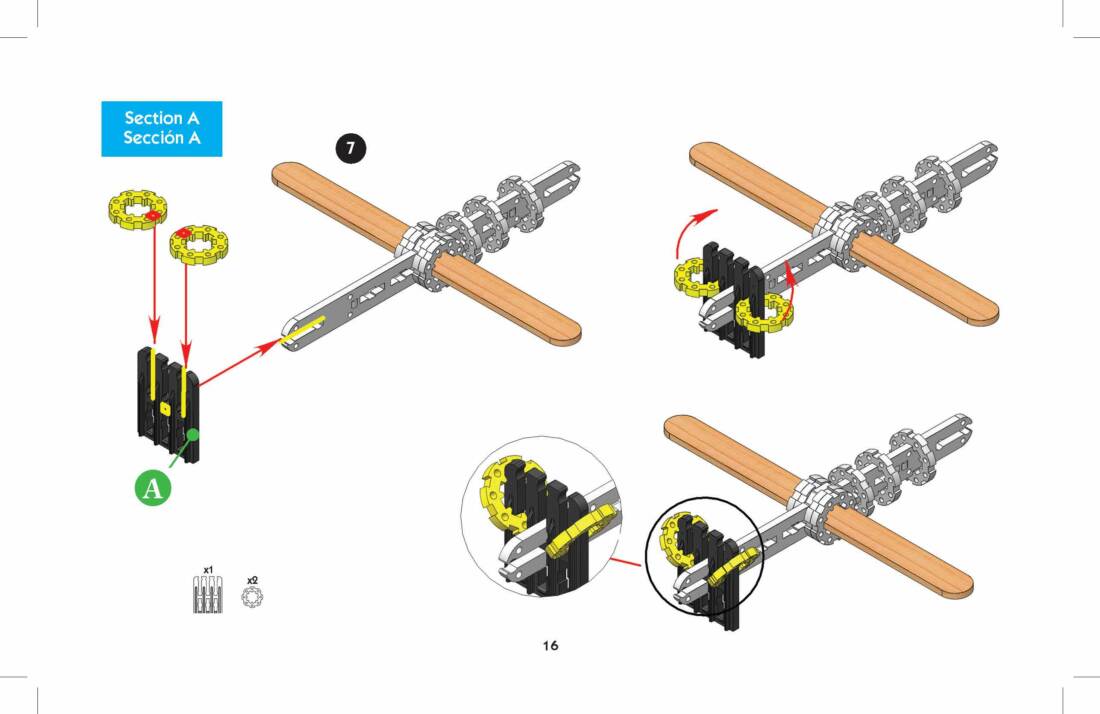 Section A
Sección A

7

A

x1

x2

16